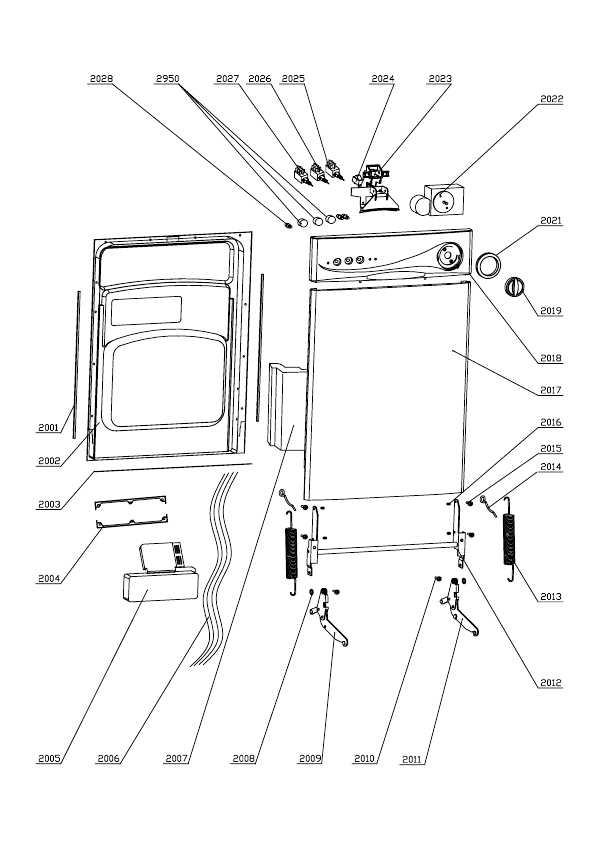 2028
2950
2027
2026
2025
2024
2023
2022
2021
2019
2018
2017
2016
2015
2014
2013
2012
2001
2002
2003
2004
2005
2006
2007
2008
2009
2010
2011